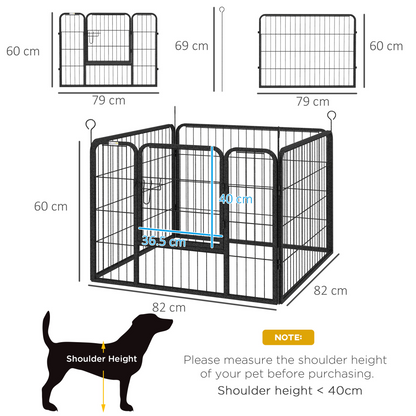 60 cm

79 cm

69 cm

60 cm

79 cm

60 cm

40 cm

36.5 cm

82 cm

82 cm

Shoulder Height

NOTE:

Please measure the shoulder height of your pet before purchasing.

Shoulder height < 40cm